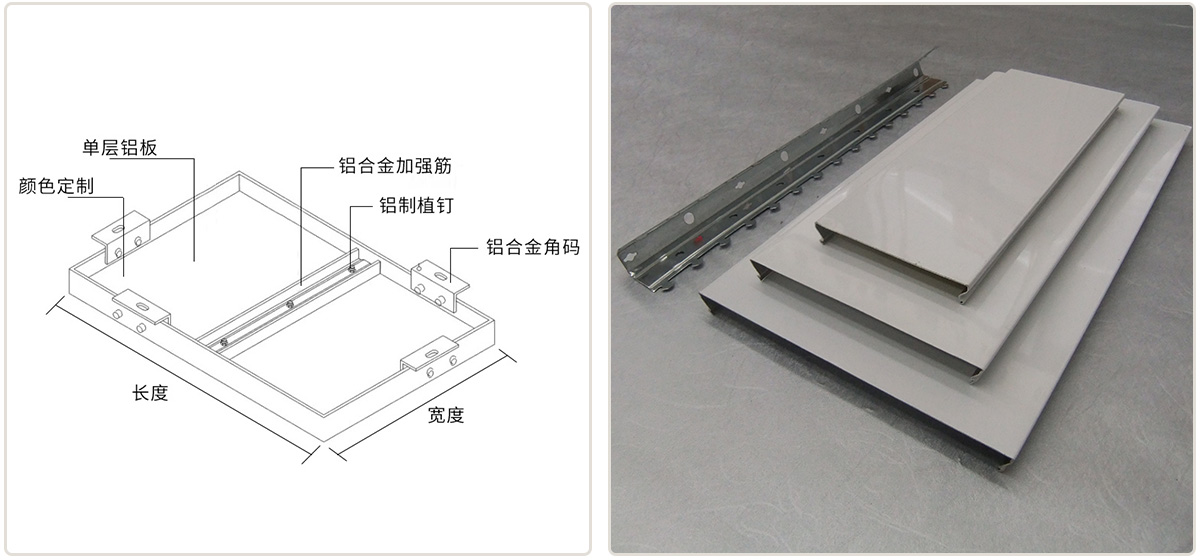 单层铝板
颜色定制
铝合金加强筋
铝制植钉
铝合金角码
长度
宽度